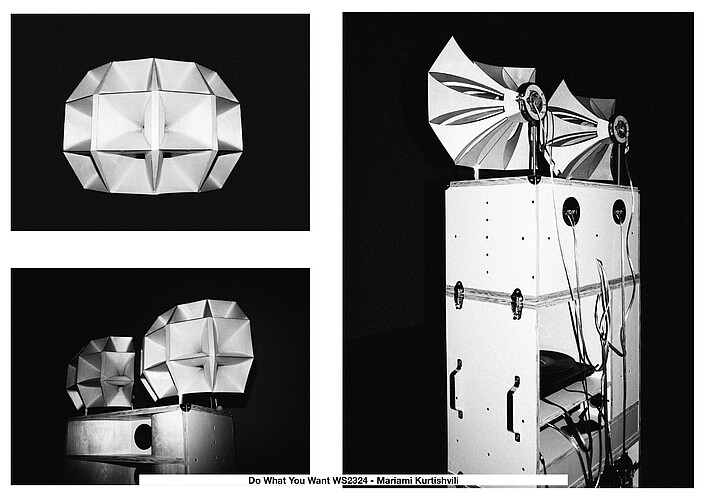 Do What You Want WS2324 - Mariami Kurtishvili